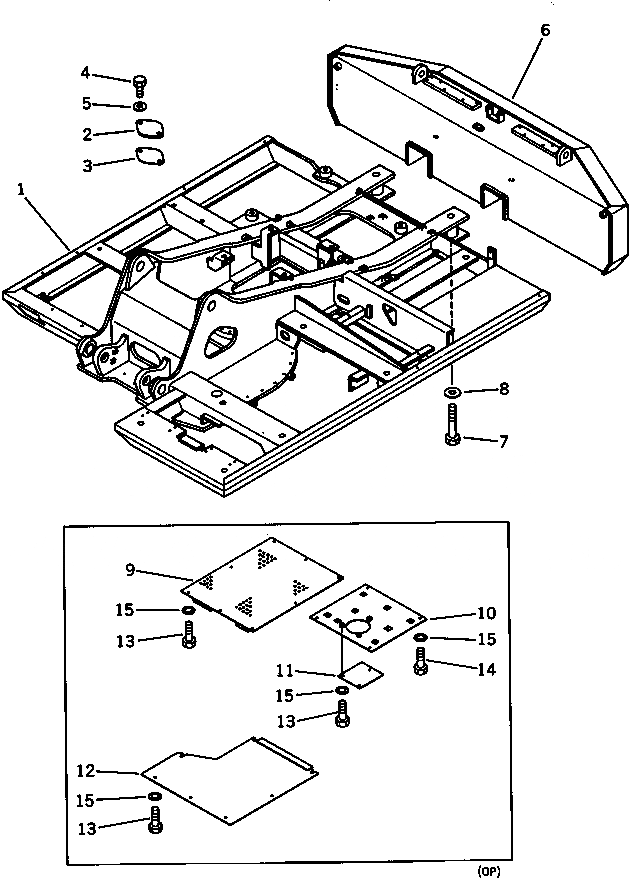 6
4
5
2
3
1
8
7
9
15
13
10
15
14
11
15
13
12
15
13
(OP)