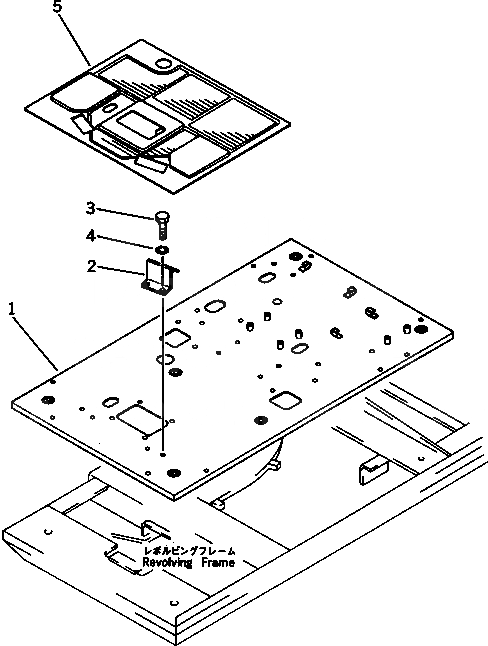 5
3
4
2
1
レボルビングフレーム
Revolving Frame