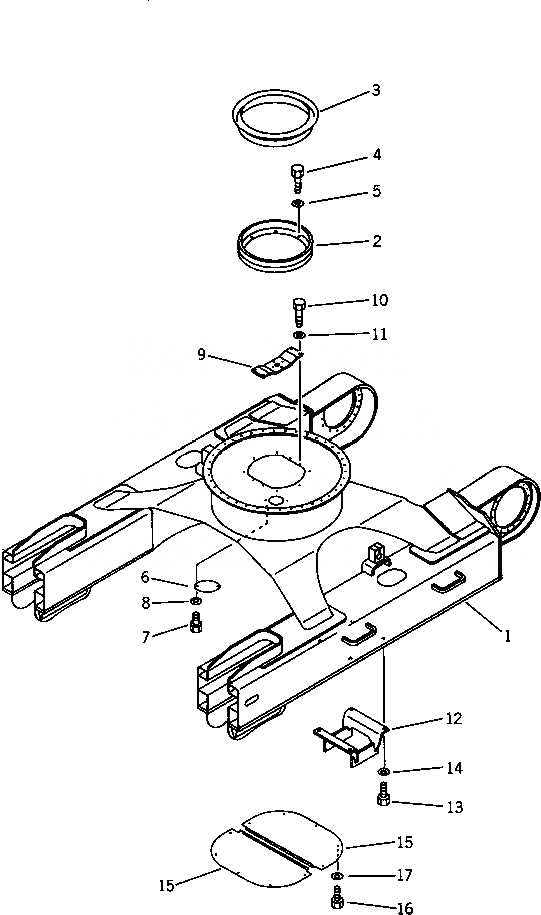 3
4
5
2
10
11
9
6
8
7
1
12
14
13
15
15
17
16