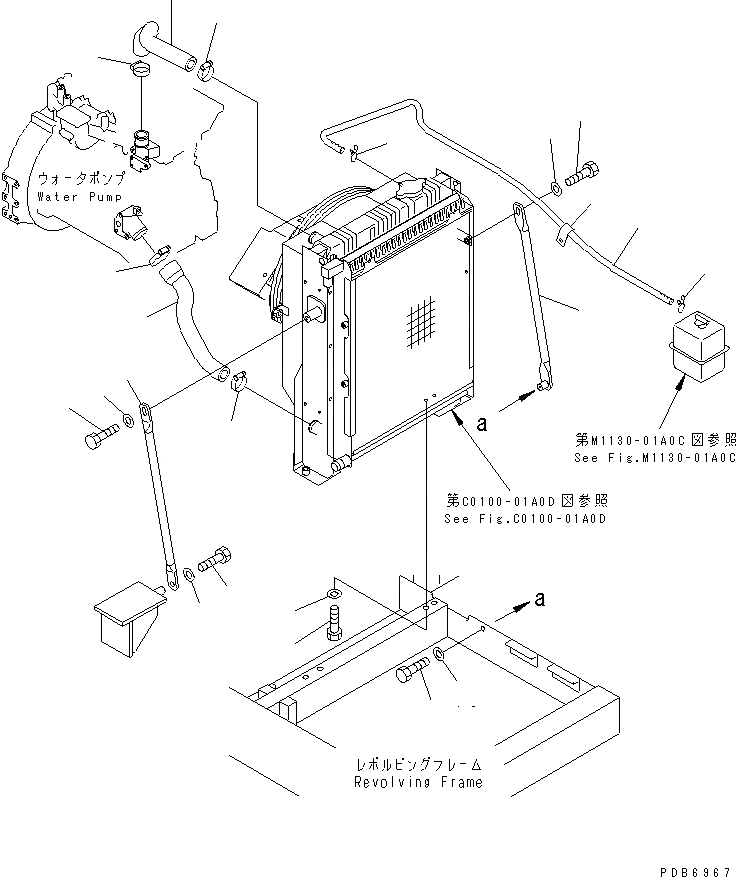 ウォータポンプ
Water Pump

a

第M1130-01A0C図参照
See Fig.M1130-01A0C

第C0100-01A0D図参照
See Fig.C0100-01A0D

a

レボルビングフレーム
Revolving Frame

PDB6967