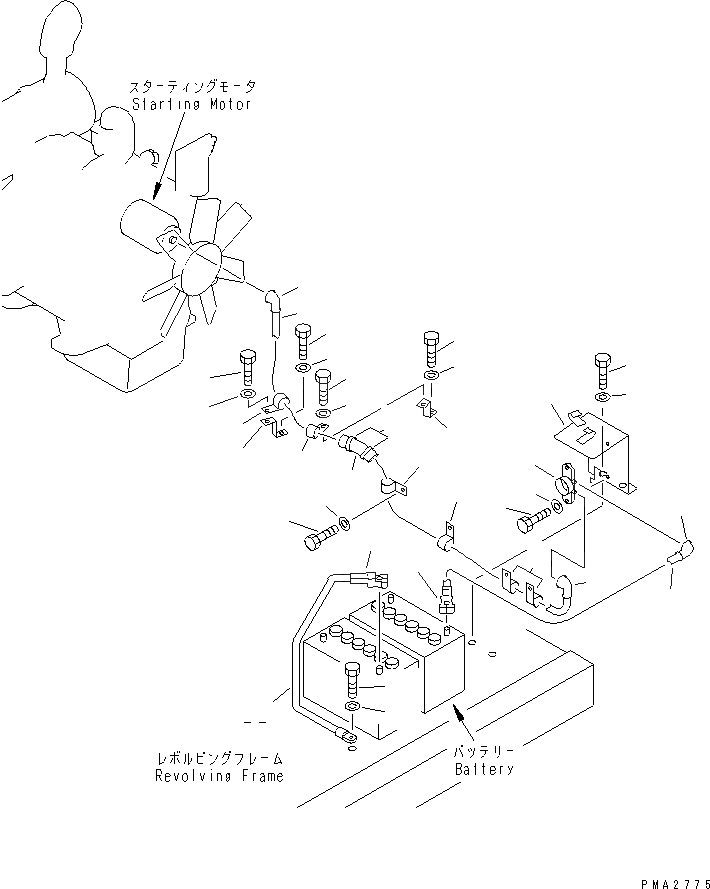 スターティングモータ
Starting Motor

レボルビングフレーム
Revolving Frame

バッテリー
Battery

PMA2775