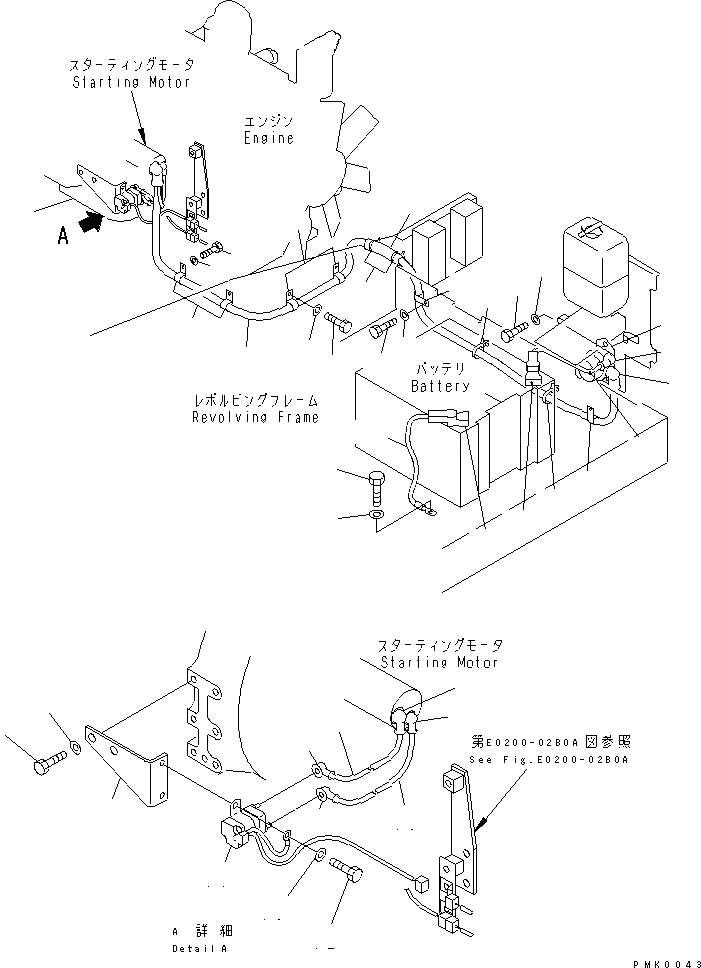 スターティングモータ
Starting Motor

エンジン
Engine

A

バッテリ
Battery

レボルビングフレーム
Revolving Frame

スターティングモータ
Starting Motor

第E0200-02B0A 図参照
See Fig.E0200-02B0A

A 詳細
Detail A

PMK0043