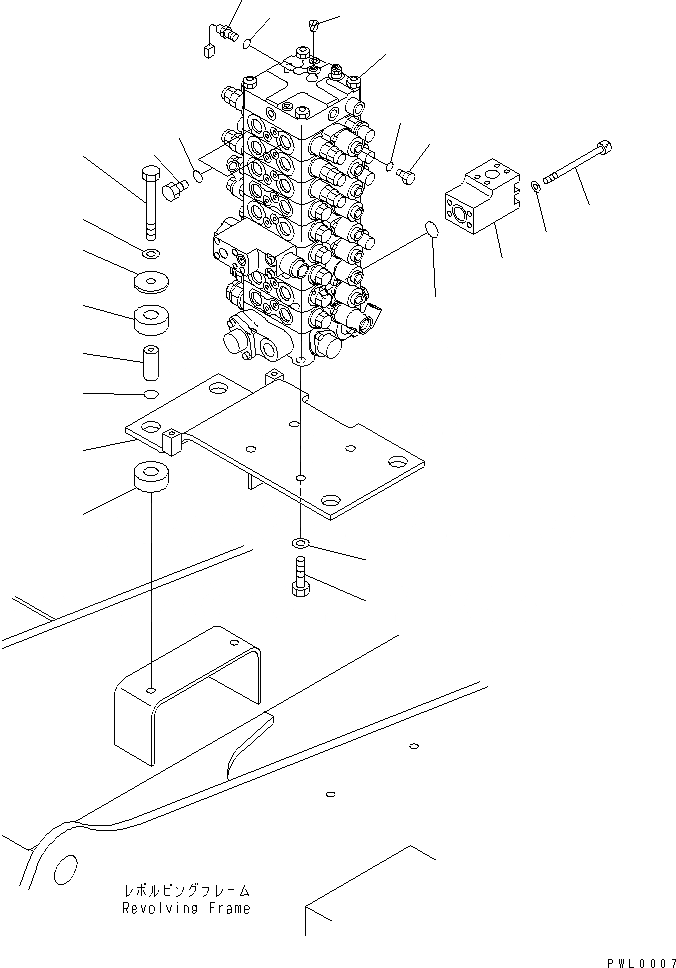 レボルビングフレーム
Revolving Frame

PWL0007