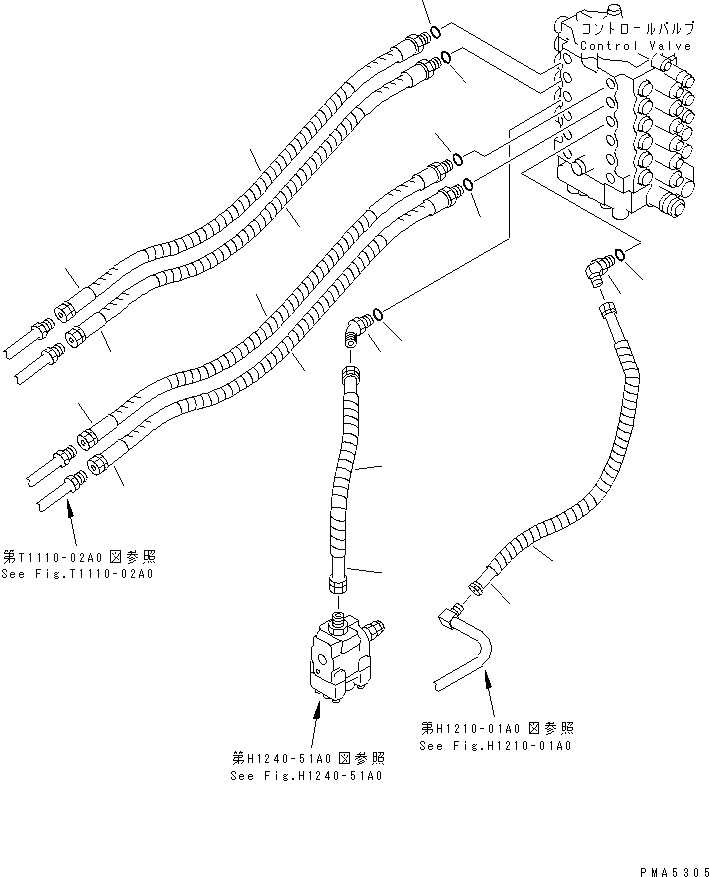 コントロールバルブ
Control Valve

第T1110-02A0 図参照
See Fig.T1110-02A0

第H1240-51A0 図参照
See Fig.H1240-51A0

第H1210-01A0 図参照
See Fig.H1210-01A0

PMA5305