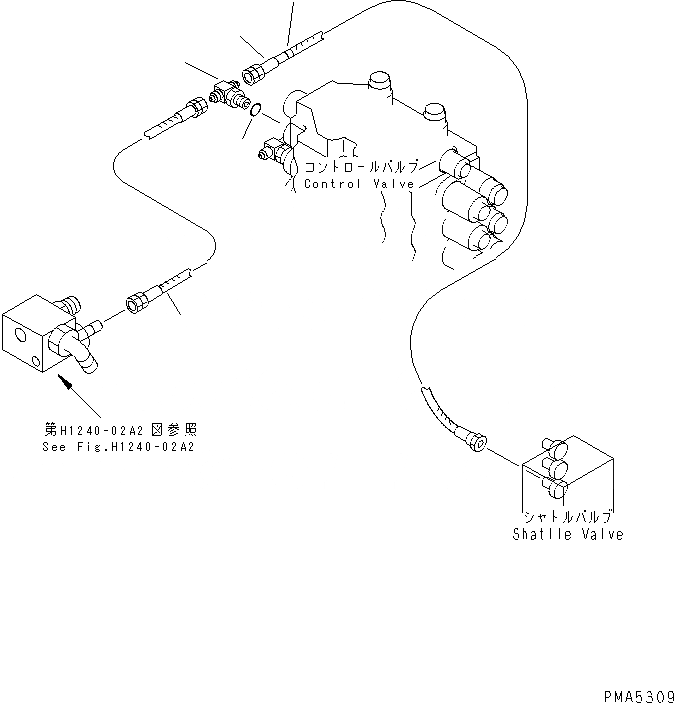 コントロールバルブ
Control Valve

第H1240-02A2 図参照
See Fig.H1240-02A2

シャトルバルブ
Shatlle Valve

PMA5309