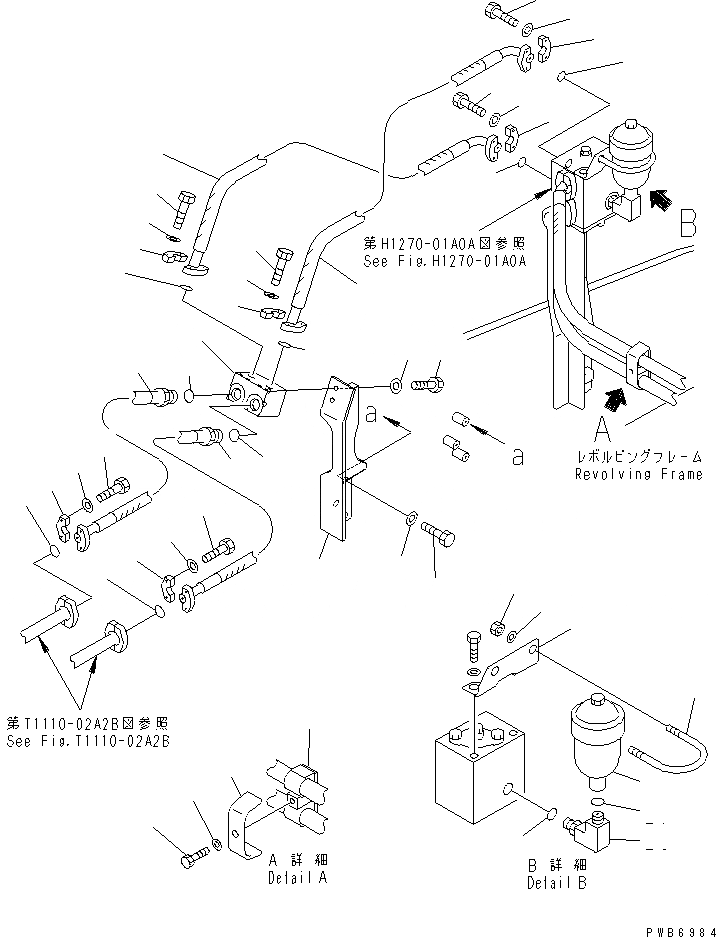 第H1270-01A0A図参照
See Fig.H1270-01A0A

B

a

a

A
レボルビングフレーム
Revolving Frame

第T1110-02A2B図参照
See Fig.T1110-02A2B

A 詳細
Detail A

B 詳細
Detail B

PWB6984