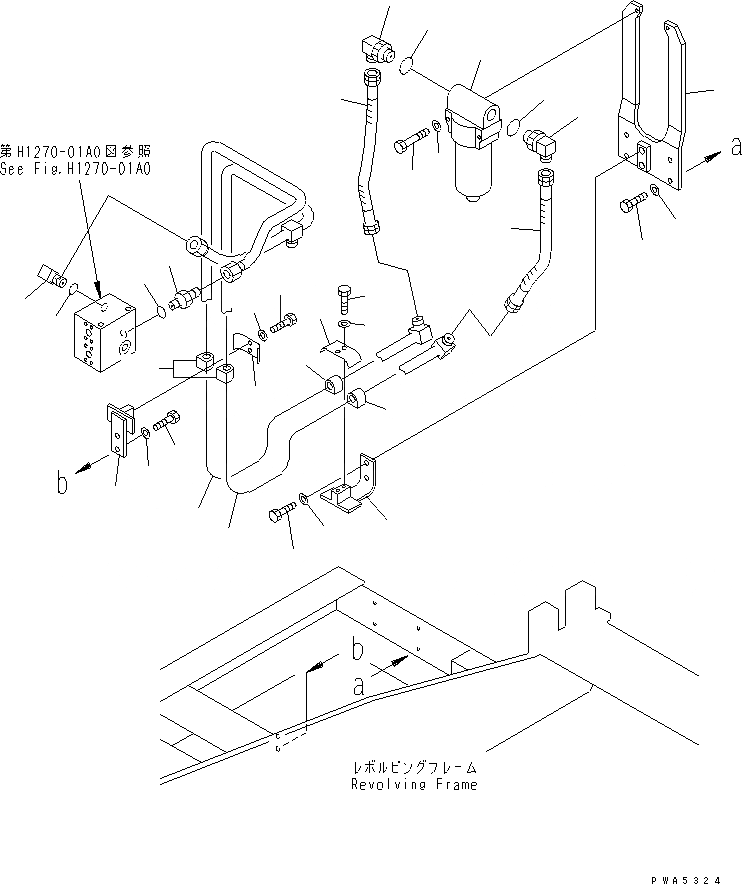 第H1270-01A0図参照
See Fig.H1270-01A0

a

b

b

a

レボルビングフレーム
Revolving Frame

PWA5324