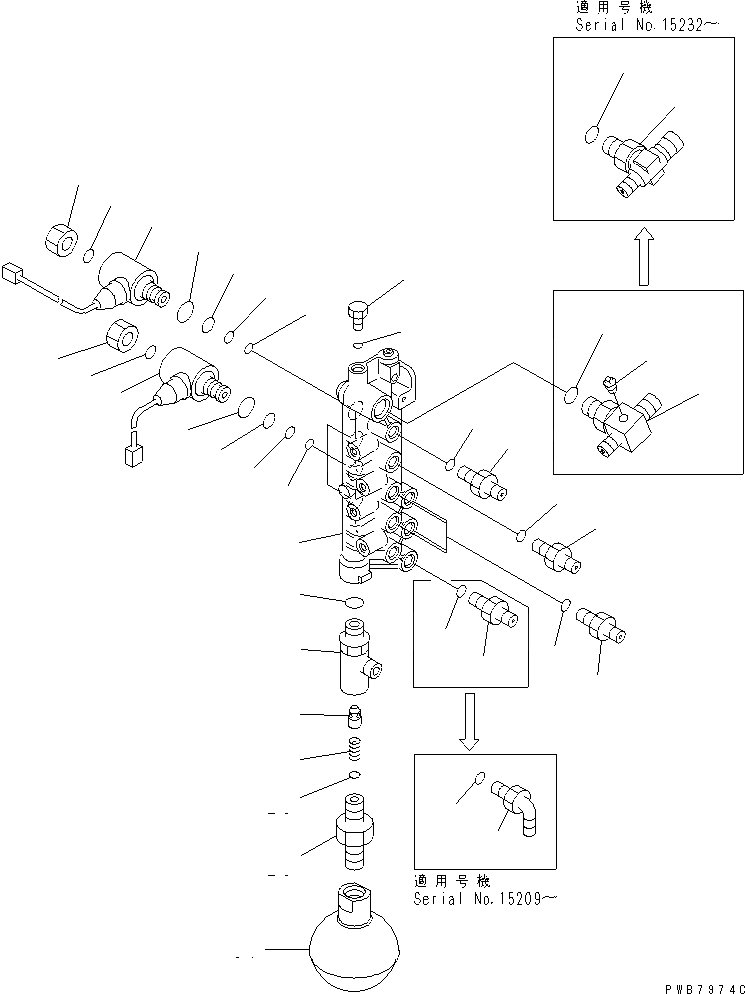 適用号機
Serial No.15232～

適用号機
Serial No.15209～

PWB7974C