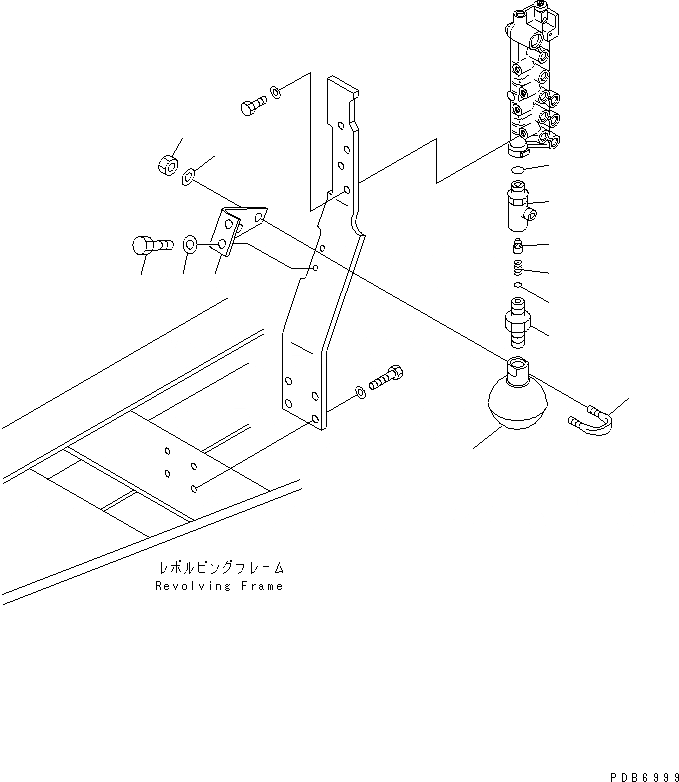 レボルビングフレーム
Revolving Frame

PDB6999