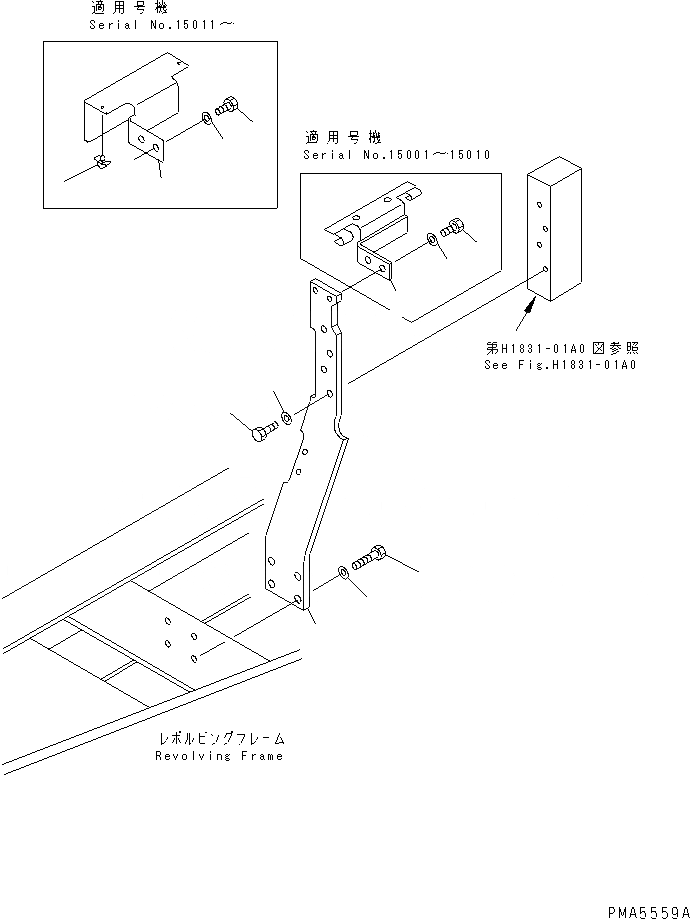 適用号機
Serial No.15011～

適用号機
Serial No.15001～15010

第H1831-01A0図参照
See Fig.H1831-01A0

レボルビングフレーム
Revolving Frame

PMA5559A