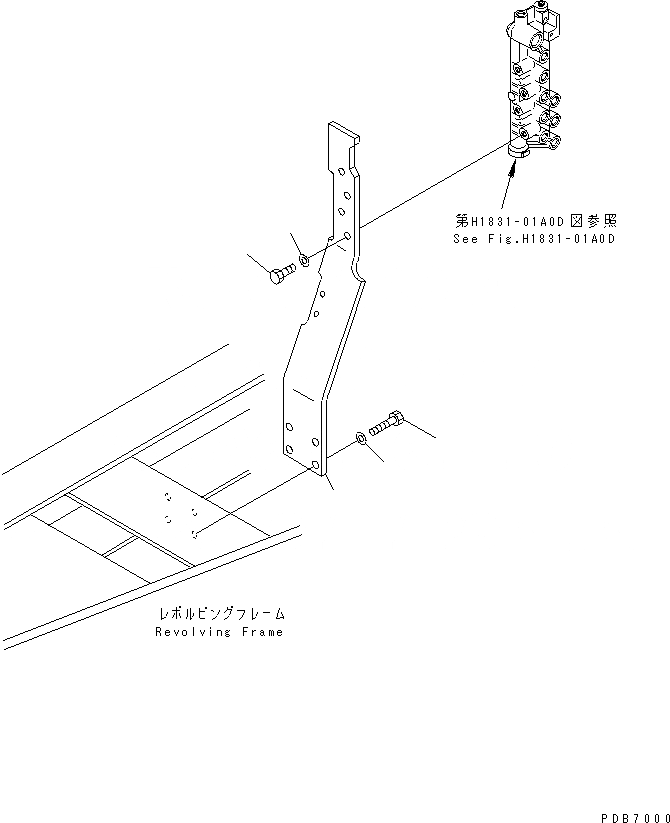 第H1831-01A0D図参照
See Fig.H1831-01A0D

レボルビングフレーム
Revolving Frame

PDB7000