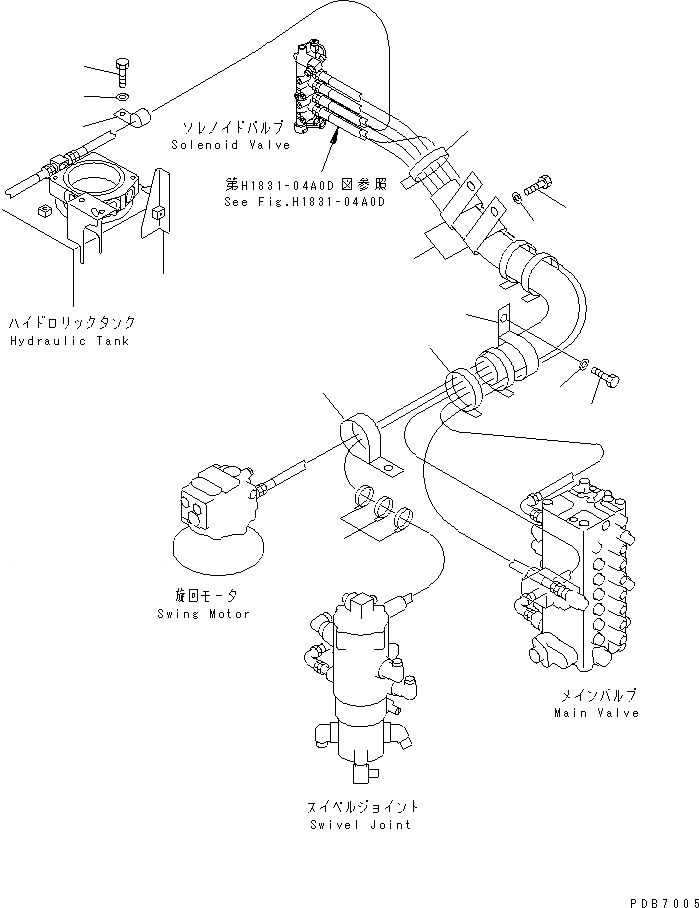 ソレノイドバルブ
Solenoid Valve

第H1831-04A0D図参照
See Fig.H1831-04A0D

ハイドロリックタンク
Hydraulic Tank

旋回モータ
Swing Motor

メインバルブ
Main Valve

スイベルジョイント
Swivel Joint

PDB7005