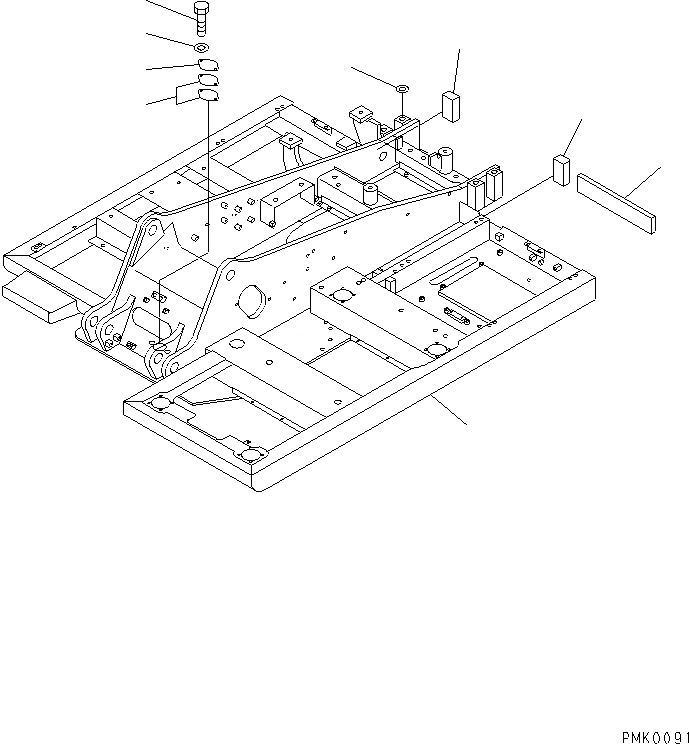 PMK0091