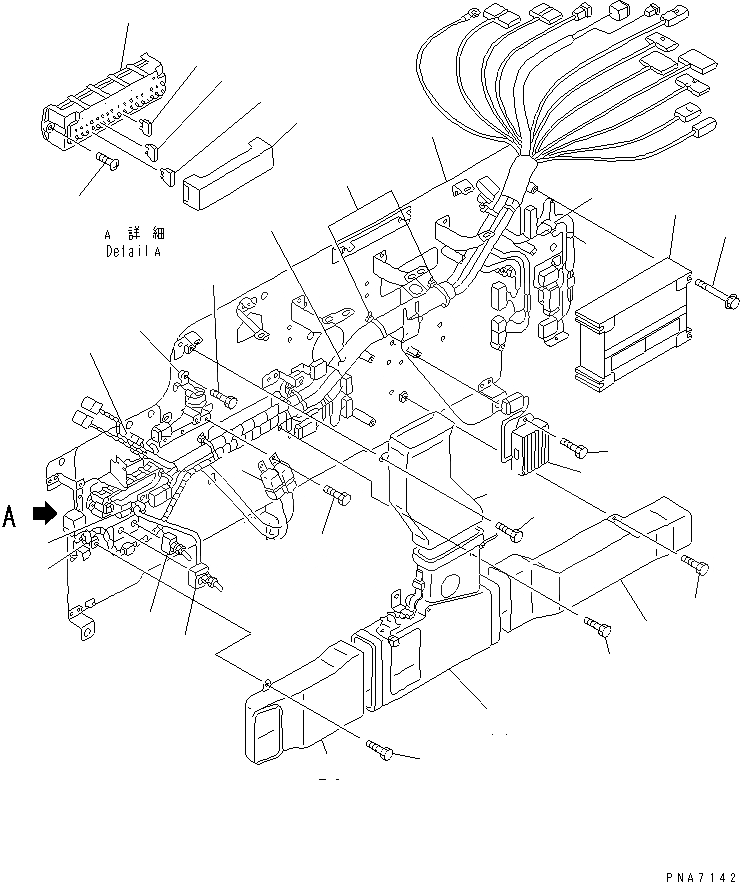 A 詳細
Detail A

A

PNA7142