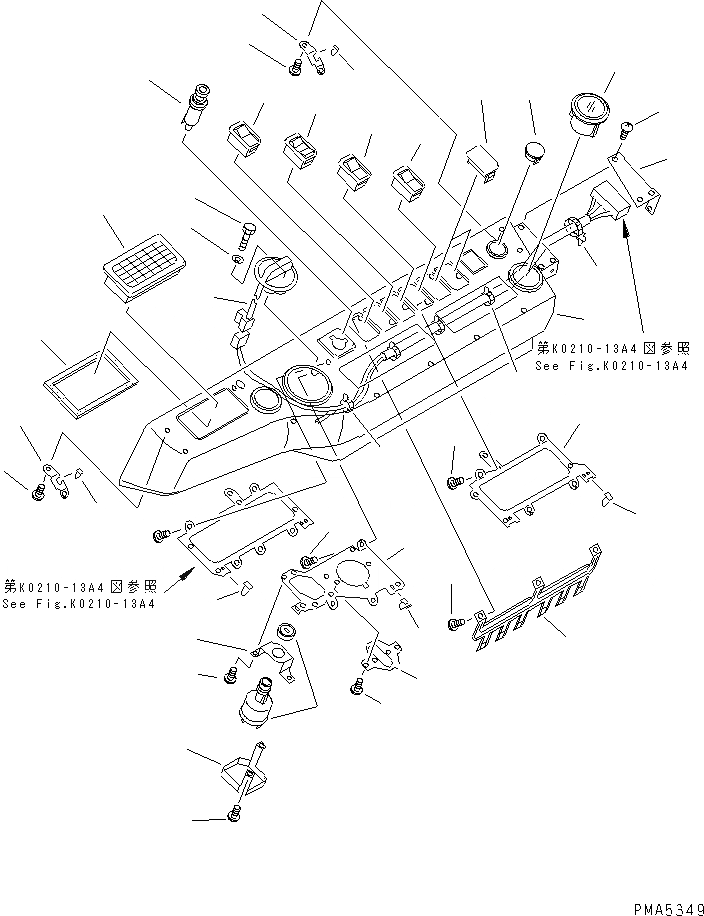 第K0210-13A4図参照
See Fig.K0210-13A4

第K0210-13A4図参照
See Fig.K0210-13A4

PMA5349