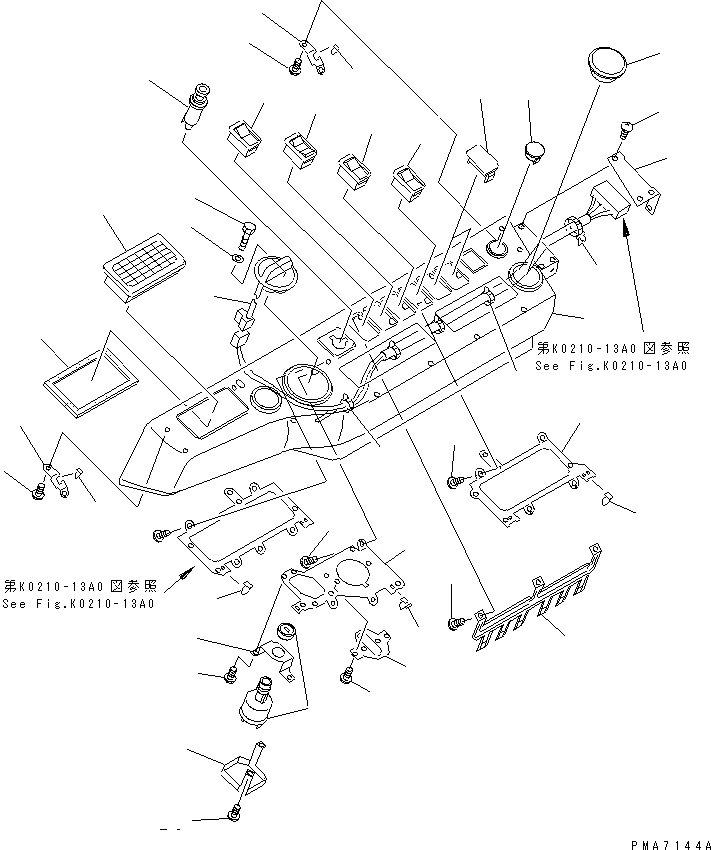 第K0210-13A0図参照
See Fig.K0210-13A0

第K0210-13A0図参照
See Fig.K0210-13A0

PMA7144A