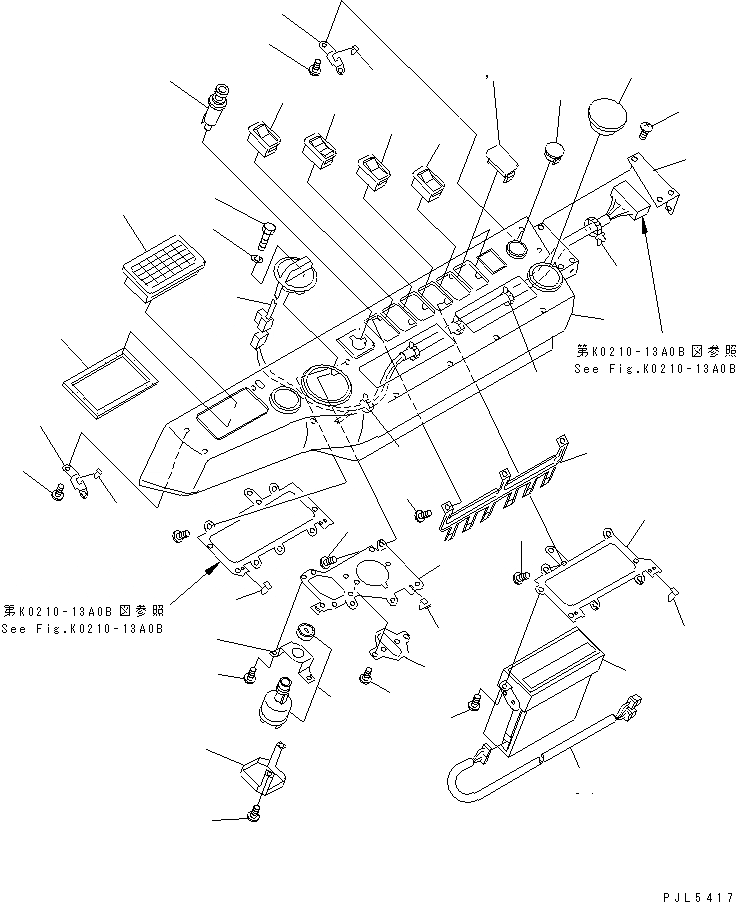 第K0210-13A0B図参照
See Fig.K0210-13A0B

第K0210-13A0B図参照
See Fig.K0210-13A0B

PJL5417