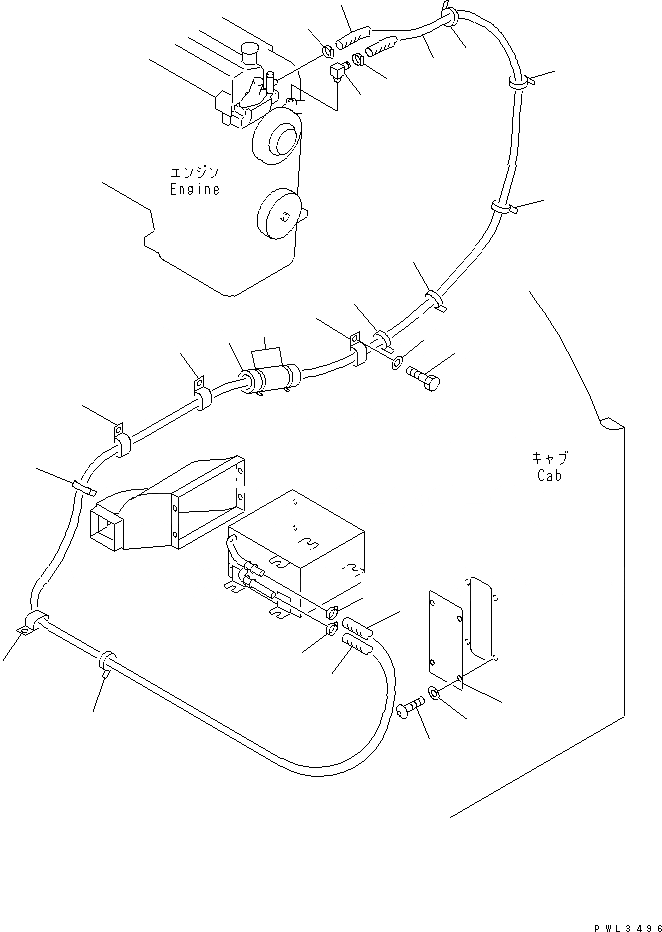 エンジン
Engine

キャブ
Cab

PWL3496