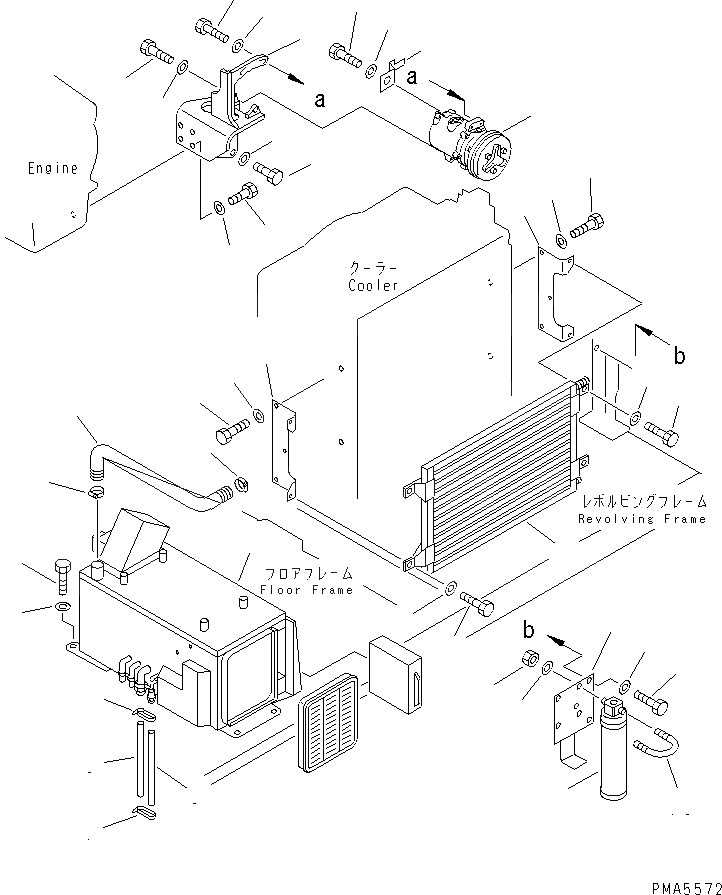 a

a

Engine

クーラー
Cooler

b

レボルビングフレーム
Revolving Frame

フロアフレーム
Floor Frame

b

PMA5572