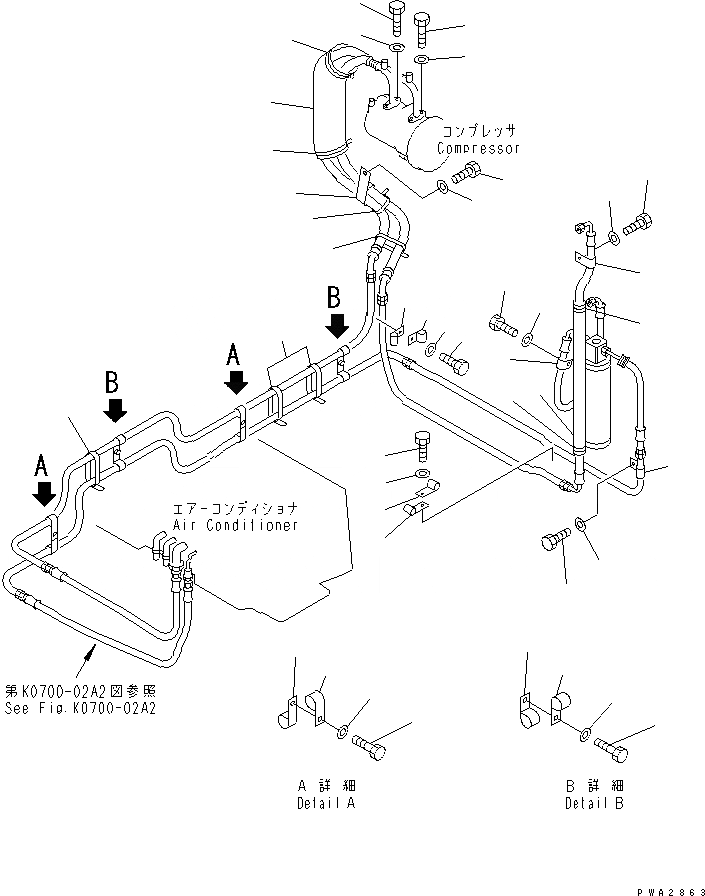 コンプレッサ
Compressor

B

A

B

A

エアーコンディショナ
Air Conditioner

第K0700-02A2図参照
See Fig.K0700-02A2

A 詳 細
Detail A

B 詳 細
Detail B

PWA2863