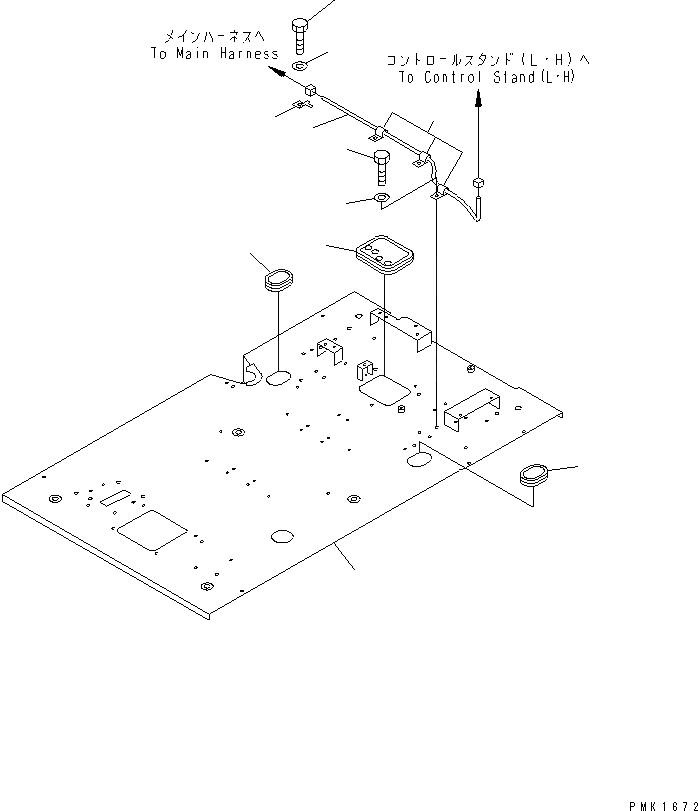 メインハーネスへ
To Main Harness

コントロールスタンド(L・H)へ
To Control Stand(L・H)

PMK1672