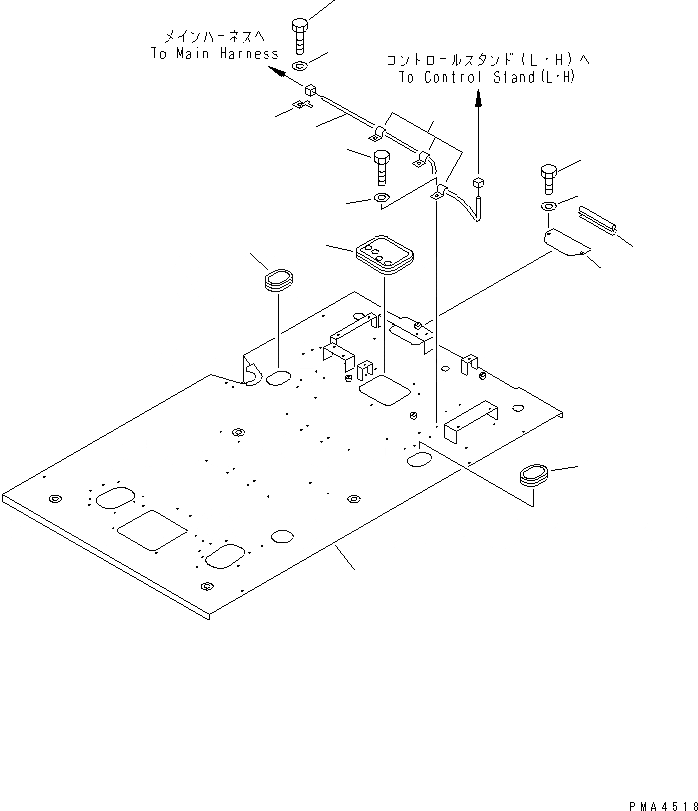 メインハーネスへ
To Main Harness

コントロールスタンド(L・H)へ
To Control Stand(L・H)

PMA4518