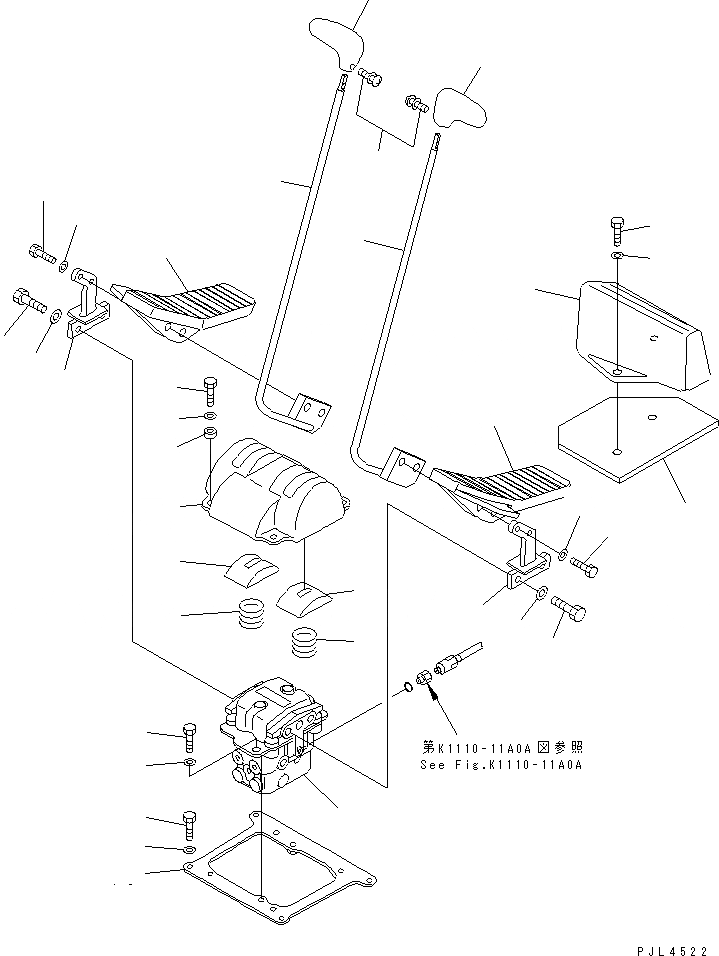 第K1110-11A0A図参照
See Fig.K1110-11A0A

PJL4522