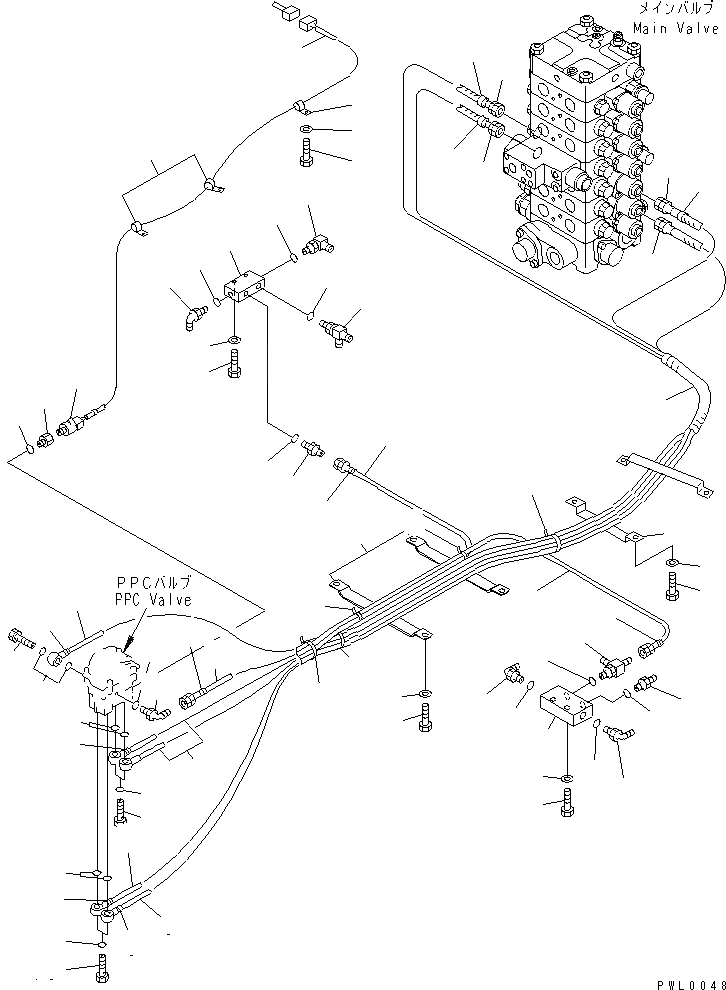 メインバルブ
Main Valve

PPCバルブ
PPC Valve

PWL0048