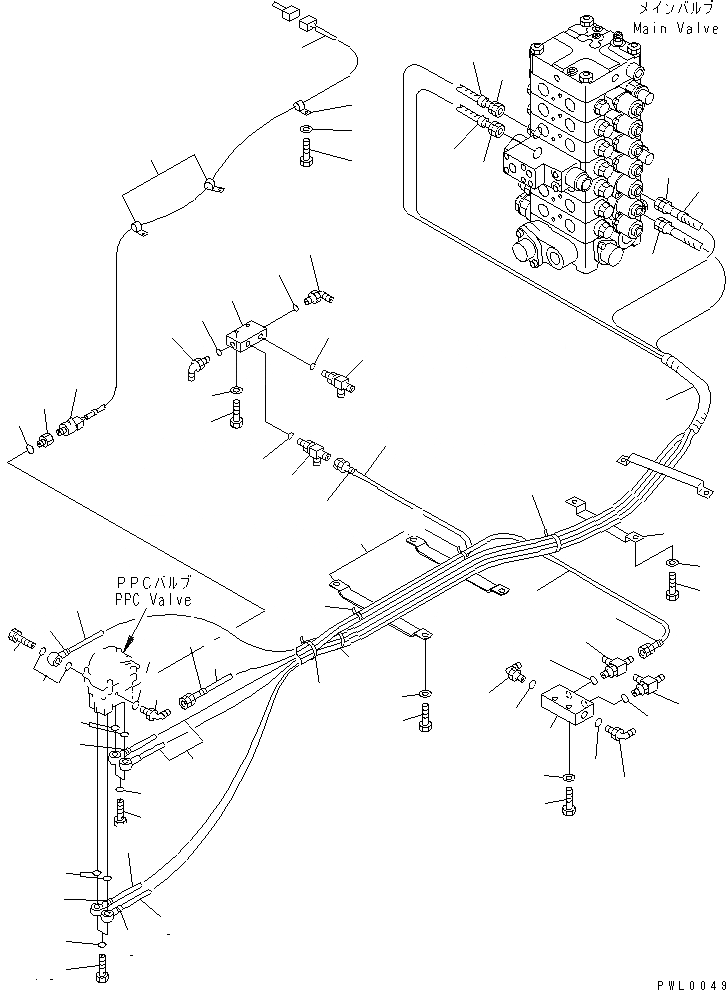 メインバルブ
Main Valve

PPCバルブ
PPC Valve

PWL0049