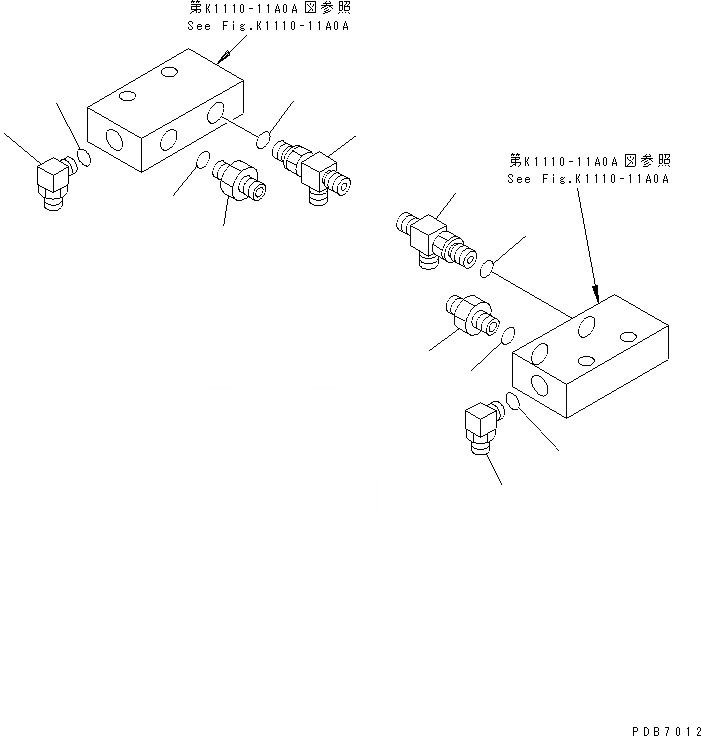 第K1110-11A0A図参照
See Fig.K1110-11A0A

第K1110-11A0A図参照
See Fig.K1110-11A0A

PDB7012