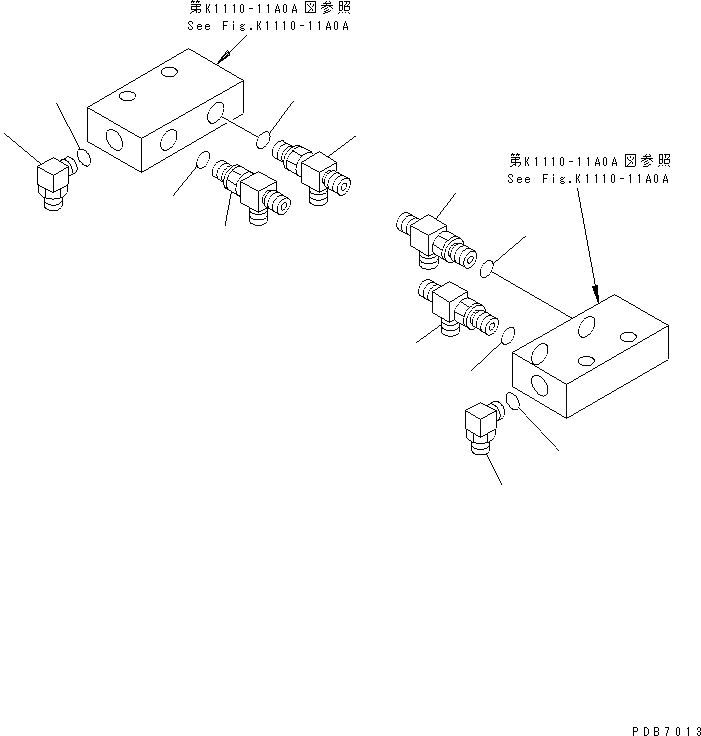 第K1110-11A0A図参照
See Fig.K1110-11A0A

第K1110-11A0A図参照
See Fig.K1110-11A0A

PDB7013