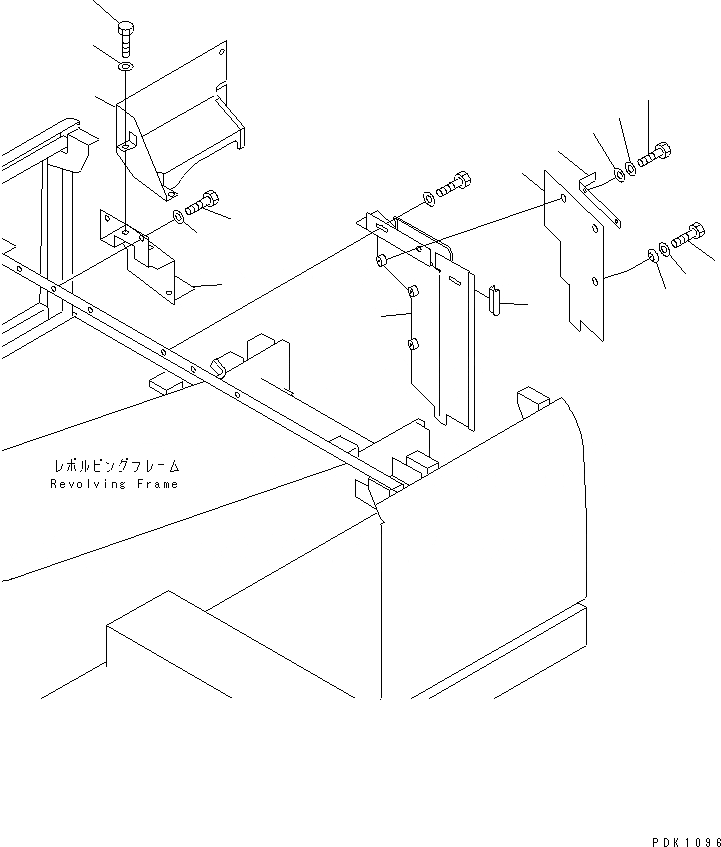 レボルビングフレーム
Revolving Frame

PDK1096