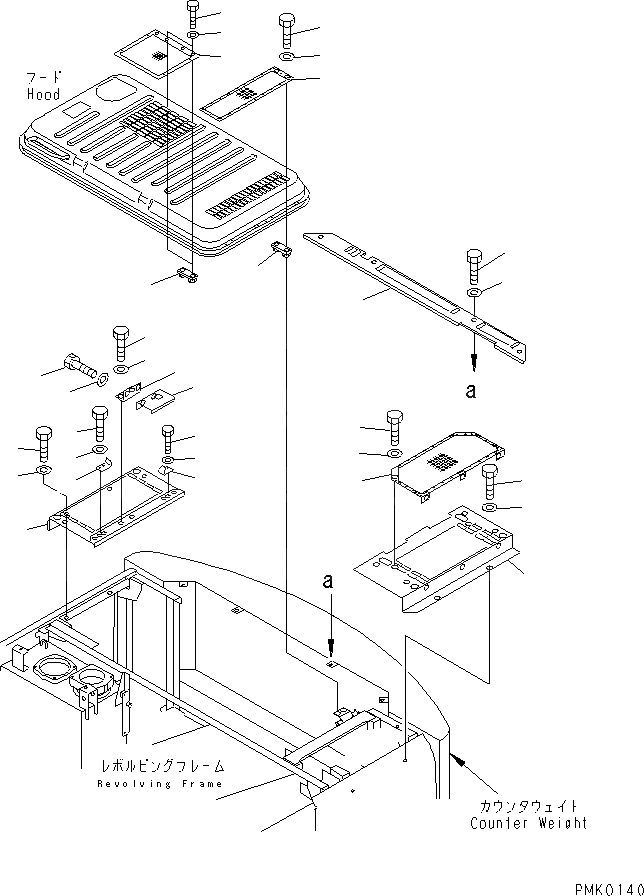 フード
Hood

a

a

レボルビングフレーム
Revolving Frame

カウンタウェイト
Counter Weight

PMK0140