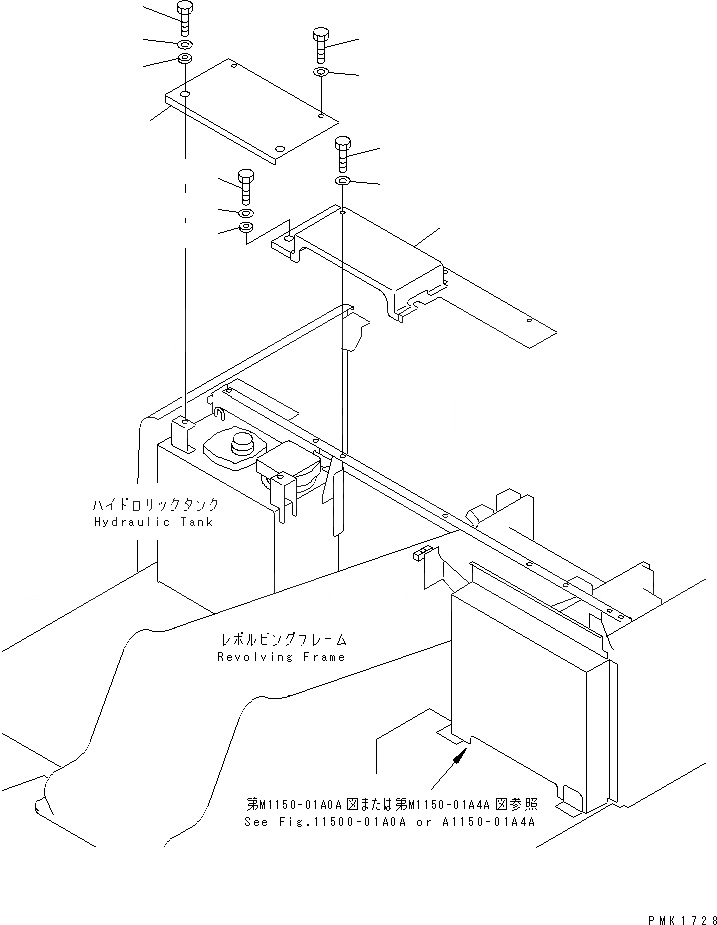 ハイドロリックタンク
Hydraulic Tank

レボルビングフレーム
Revolving Frame

第M1150-01A0A図または第M1150-01A4A図参照
See Fig.11500-01A0A or A1150-01A4A

PMK1728