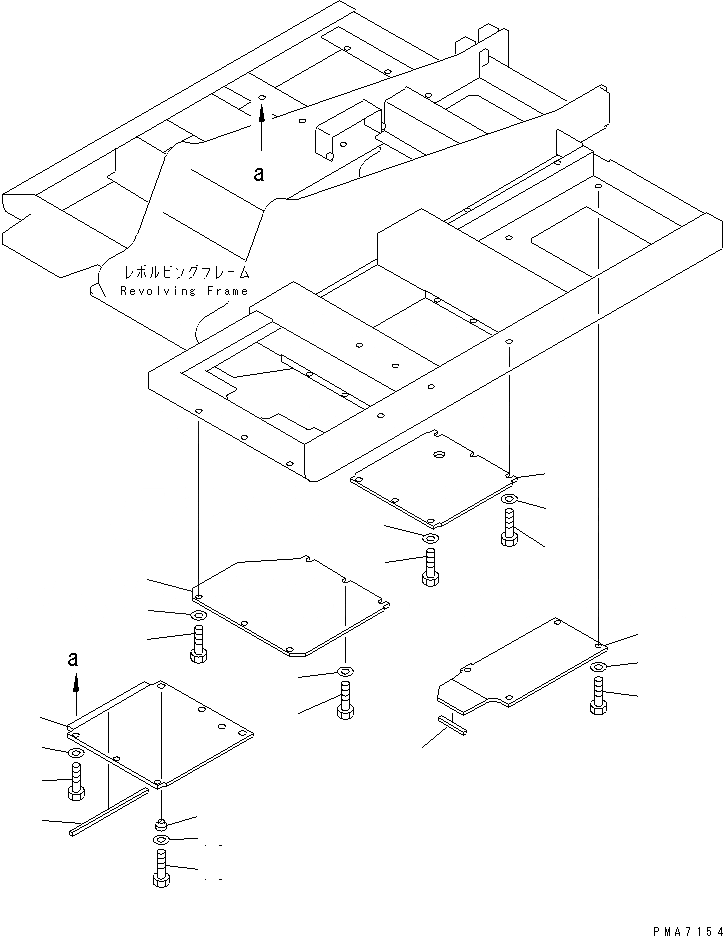 a

レボルビングフレーム
Revolving Frame

a

PMA7154