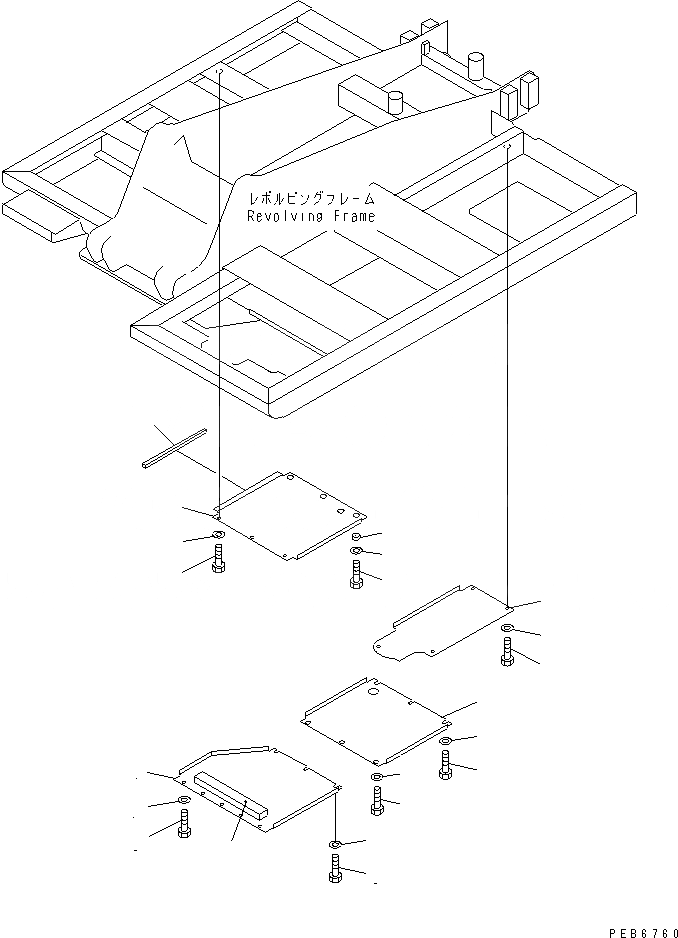 レボルビングフレーム
Revolving Frame

PEB6760