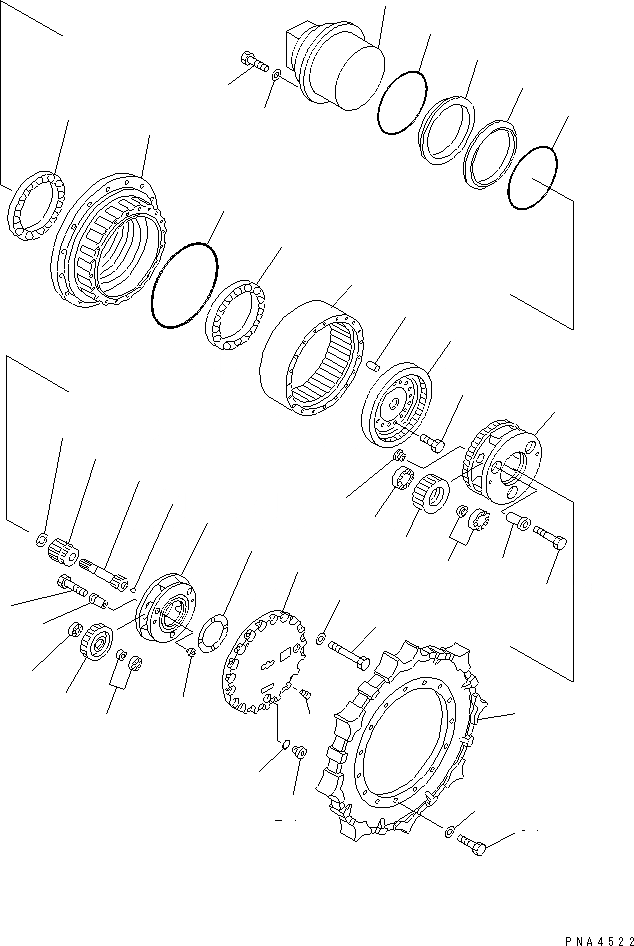 PNA4522