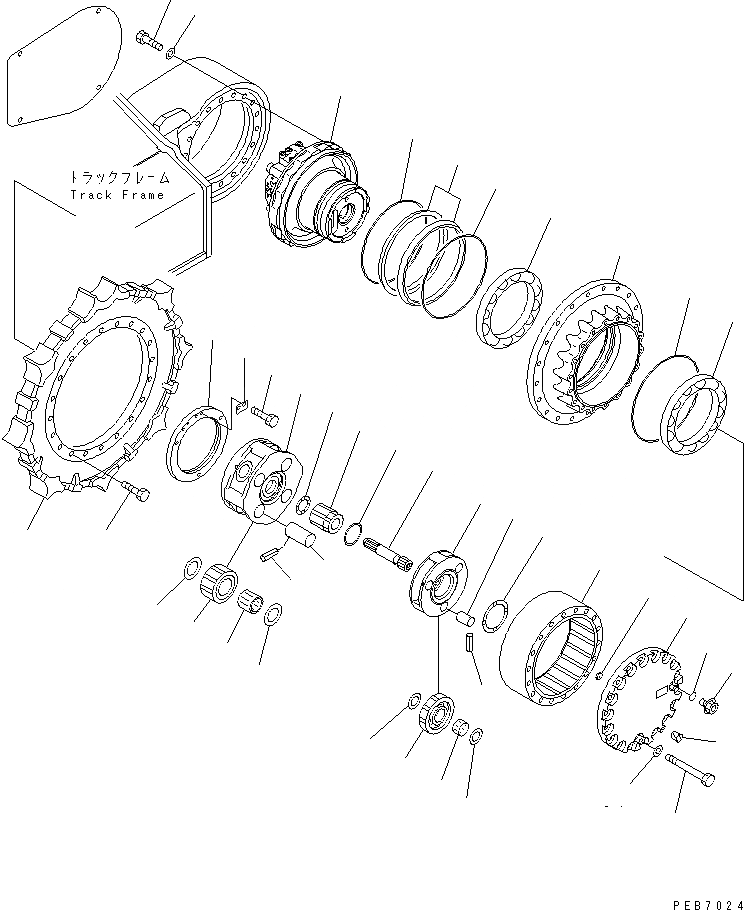 トラックフレーム
Track Frame

PEB7024