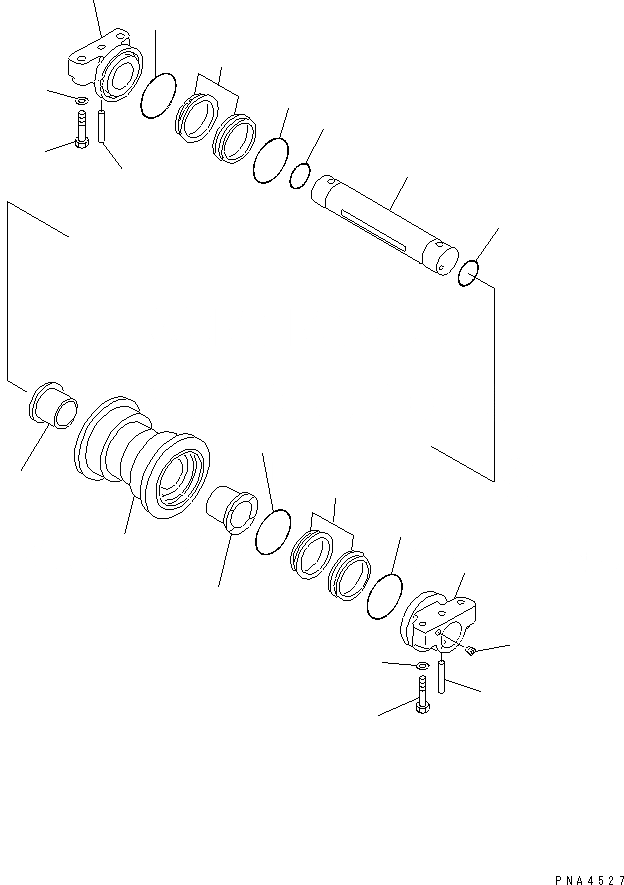 PNA4527