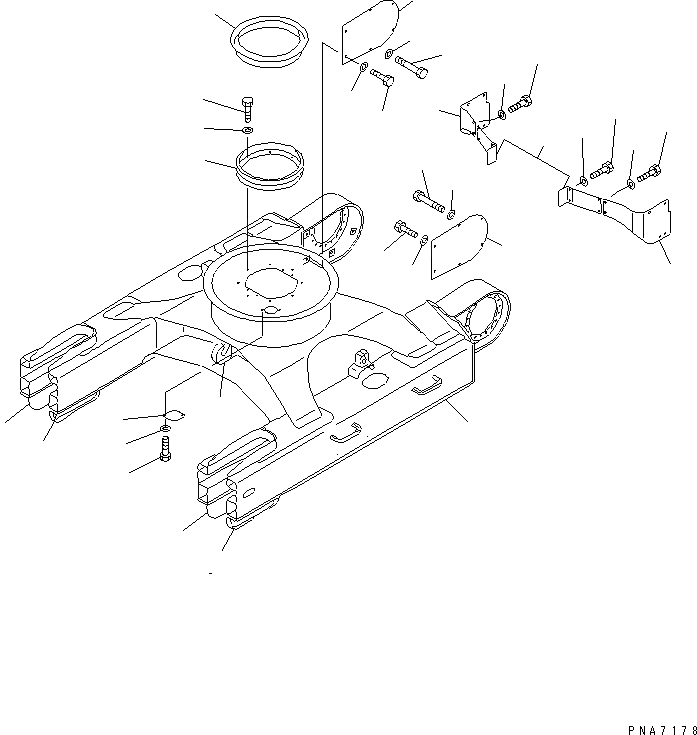 PNA7178