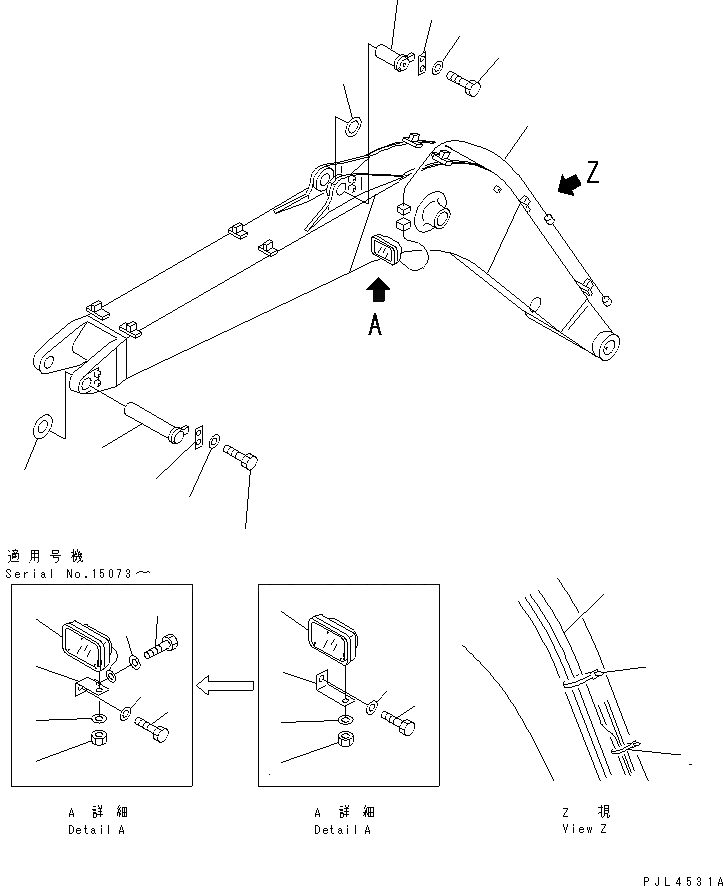 Z

A

適用号機
Serial No.15073～

A 詳細
Detail A

A 詳細
Detail A

Z 視
View Z

PJL4531A