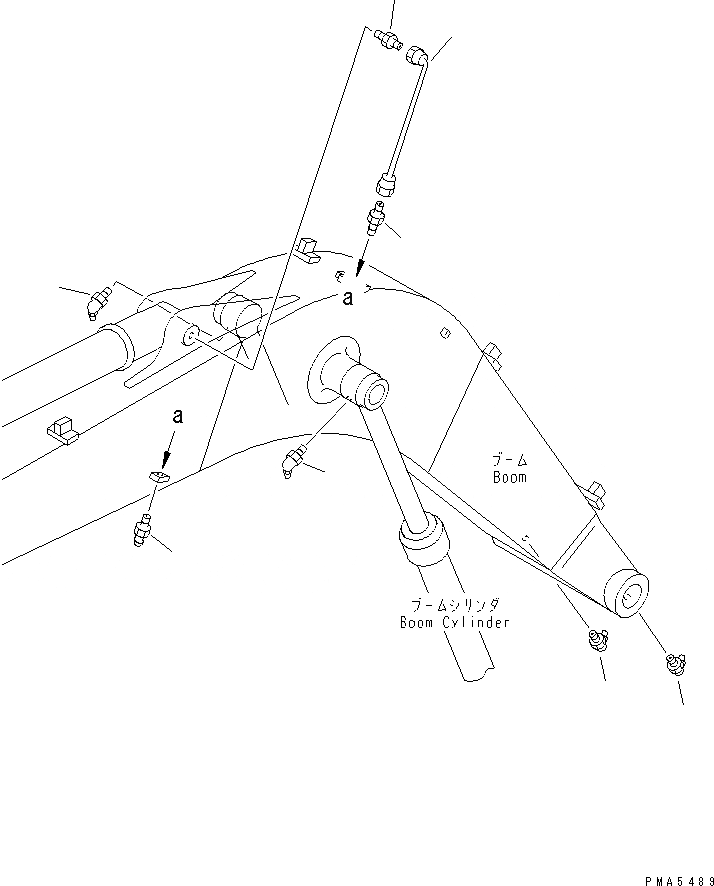 a

a

ブーム
Boom

ブームシリンダ
Boom Cylinder

PMA5489