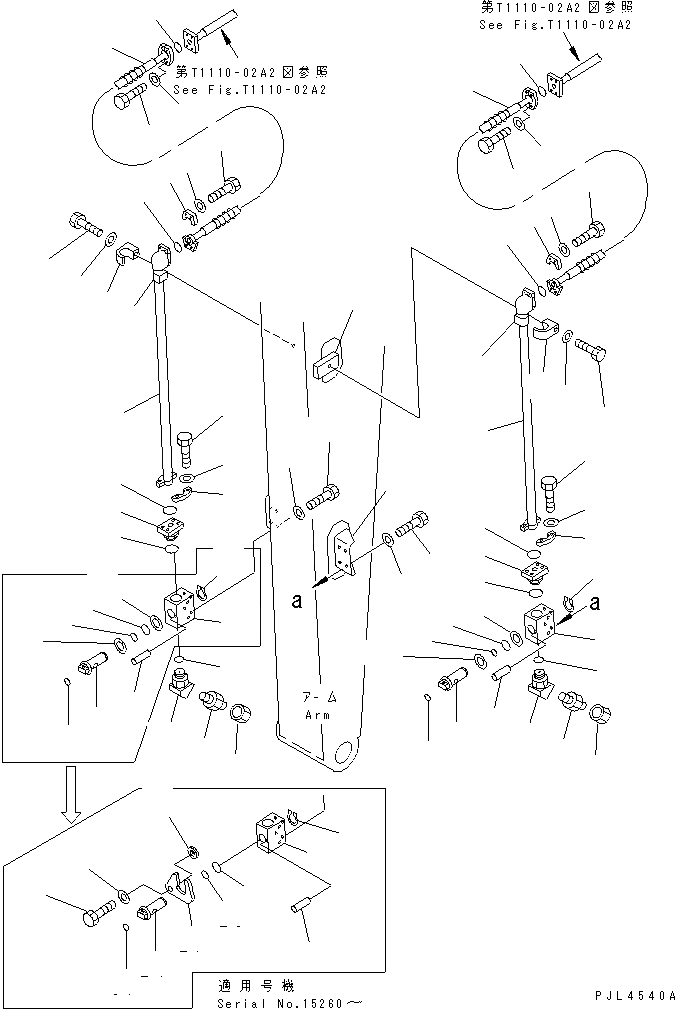 第T1110-02A2図参照
See Fig.T1110-02A2

第T1110-02A2図参照
See Fig.T1110-02A2

a

a

アーム
Arm

適用号機
Serial No.15260～

PJL4540A