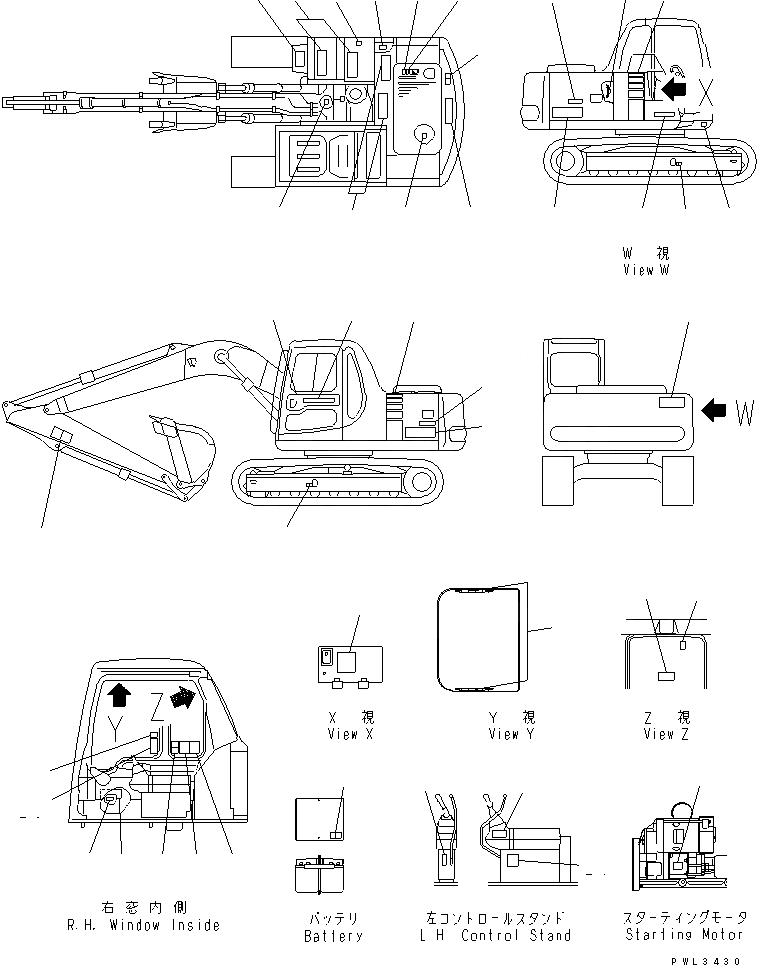 X

W 視
View W

W

Y
Z

X 視
View X

Y 視
View Y

Z 視
View Z

右窓内側
R.H. Window Inside

バッテリ
Battery

左コントロールスタンド
L H Control Stand

スターティングモータ
Starting Motor

PWL3430