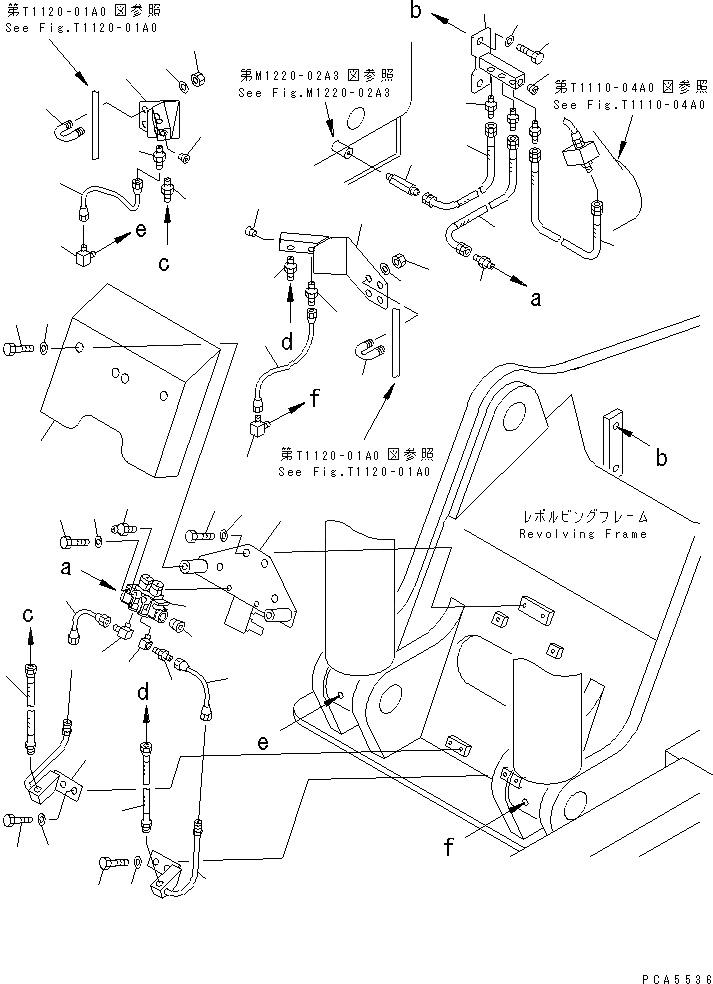 第T1120-01A0 図参照
See Fig.T1120-01A0

b

第M1220-02A3 図参照
See Fig.M1220-02A3

第T1110-04A0 図参照
See Fig.T1110-04A0

e

c

a

d

f

第T1120-01A0 図参照
See Fig.T1120-01A0

b

レボルビングフレーム
Revolving Frame

a

c

d

e

f

PCA5536