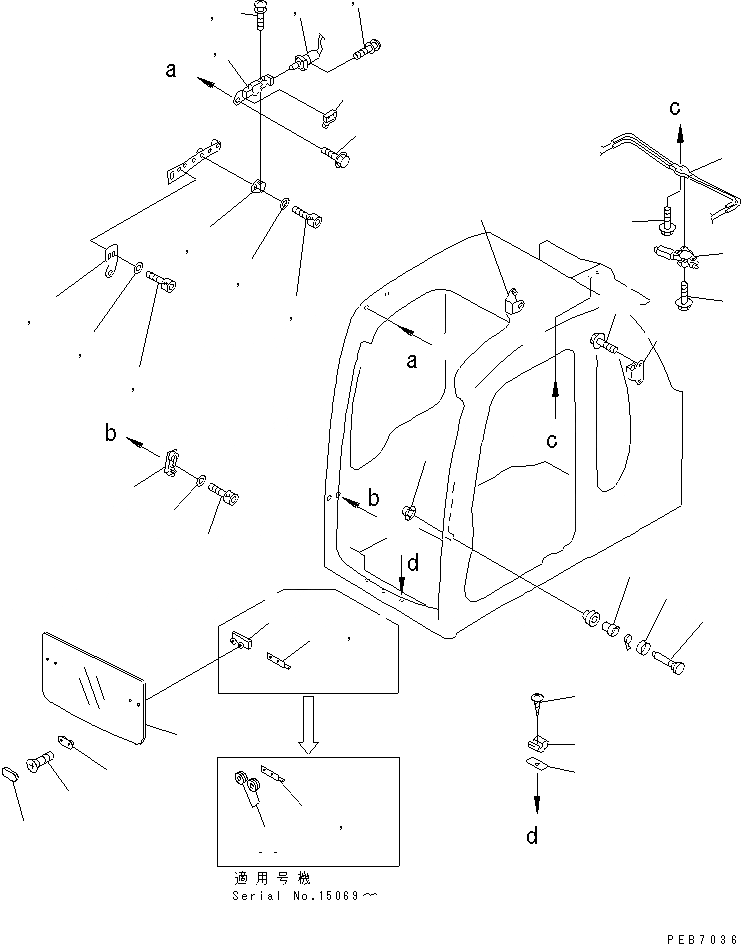 a

c

a

c

b

b

d

d

適用号機
Serial No.15069～

PEB7036