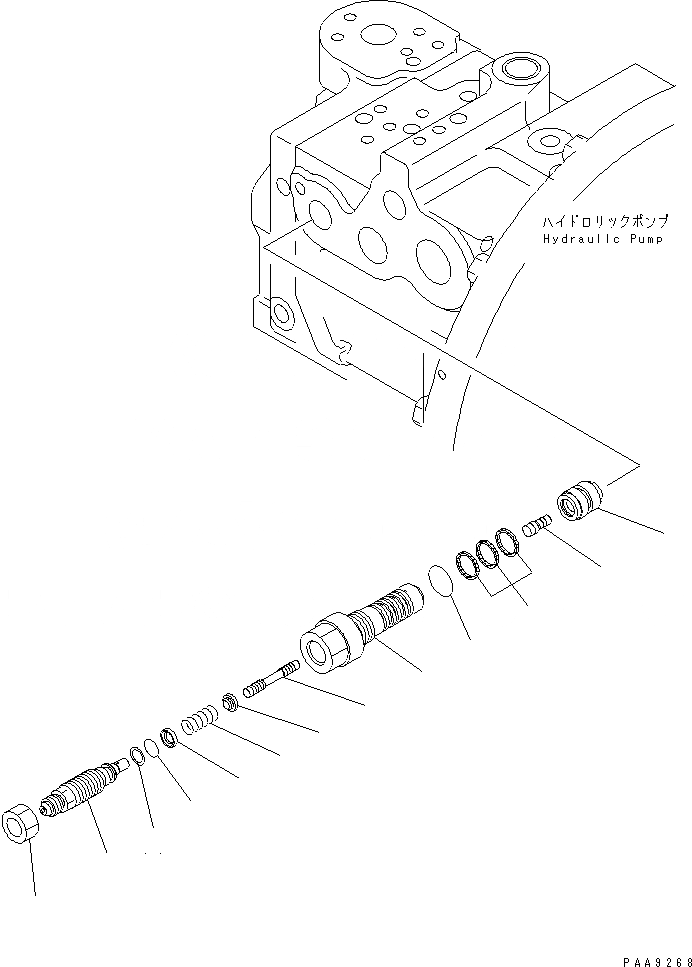 ハイドロリックポンプ
Hydraulic Pump

PAA9268