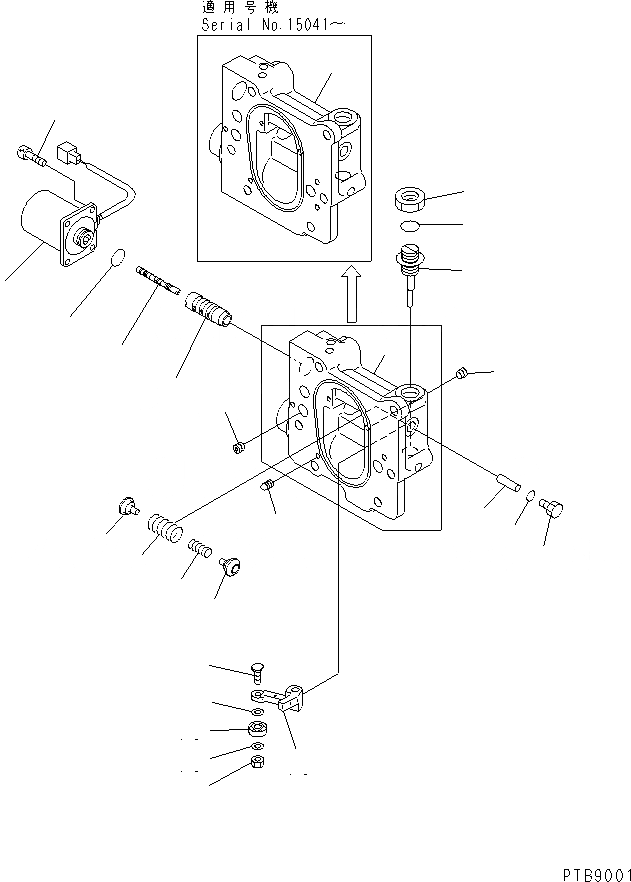 適用号機
Serial No.15041～

PTB9001