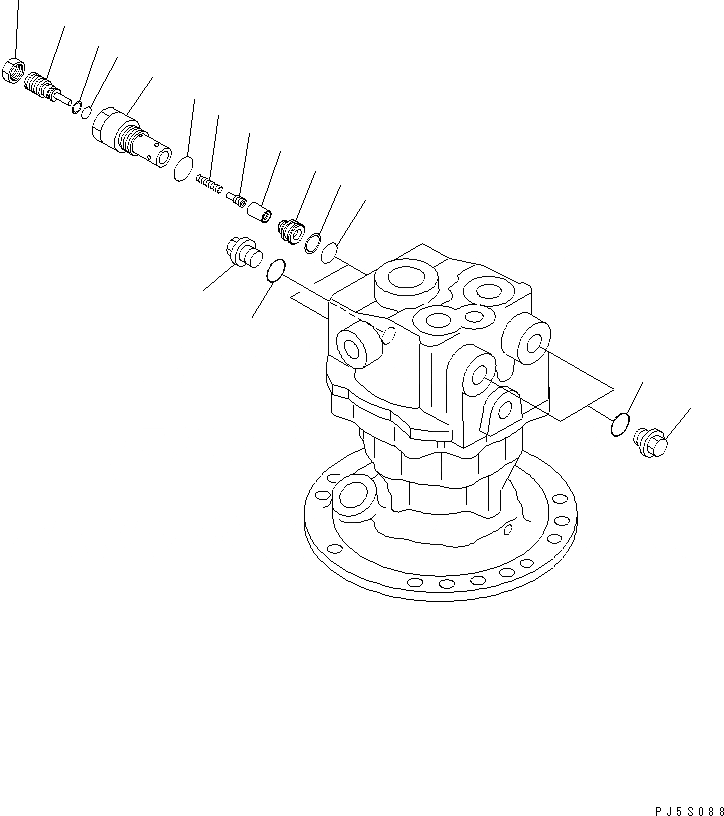 PJ5S088