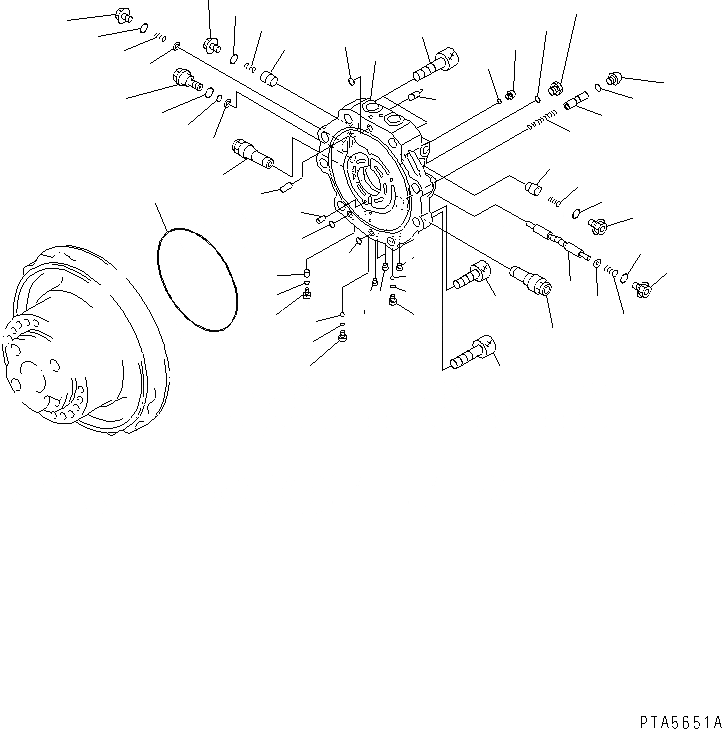 PTA5651A